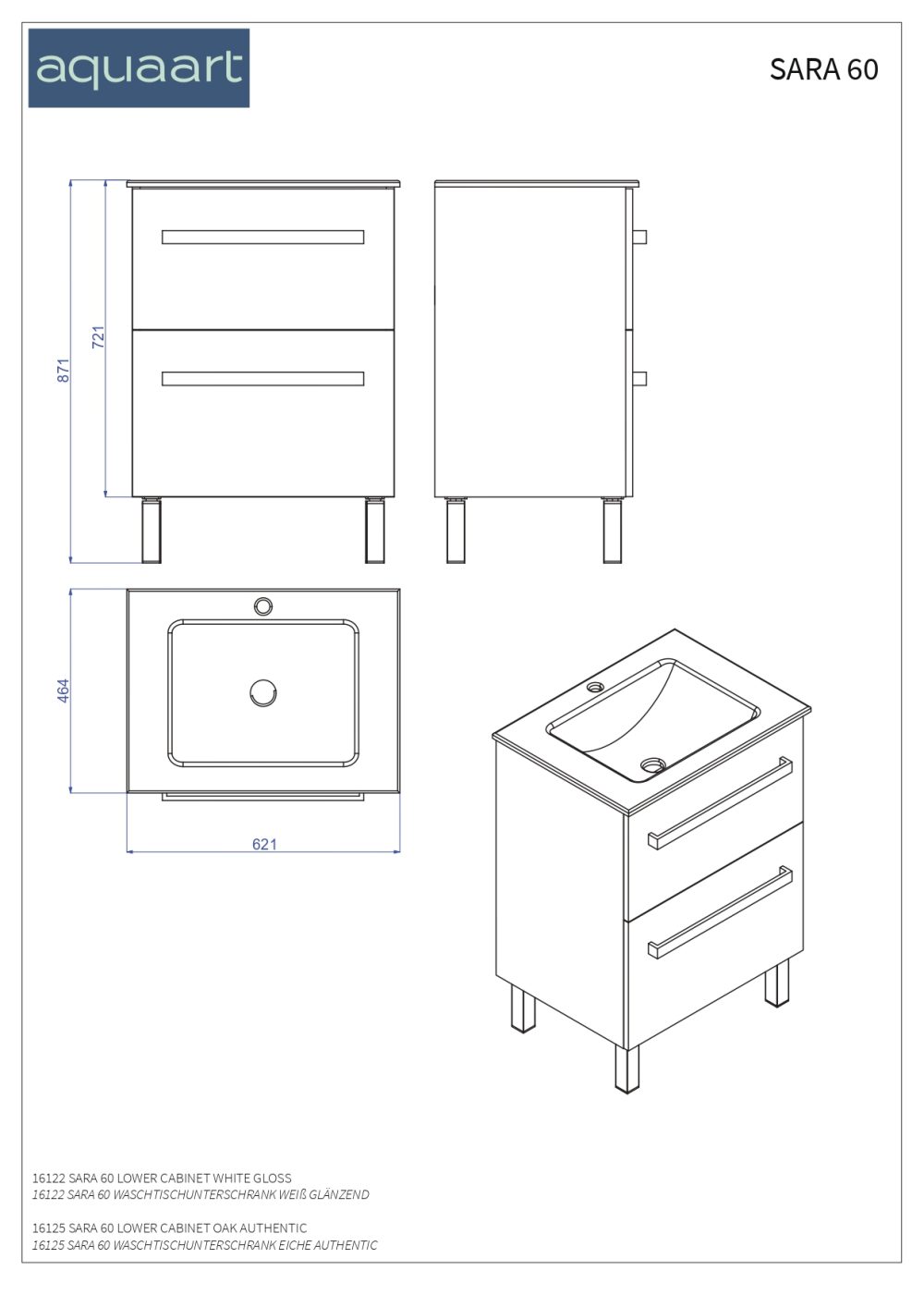 aquaart

SARA 60

871

721

464

621

16122 SARA 60 LOWER CABINET WHITE GLOSS
16122 SARA 60 WASCHTISCHUNTERSCHRANK WEIß GLÄNZEND

16125 SARA 60 LOWER CABINET OAK AUTHENTIC
16125 SARA 60 WASCHTISCHUNTERSCHRANK EICHE AUTHENTIC