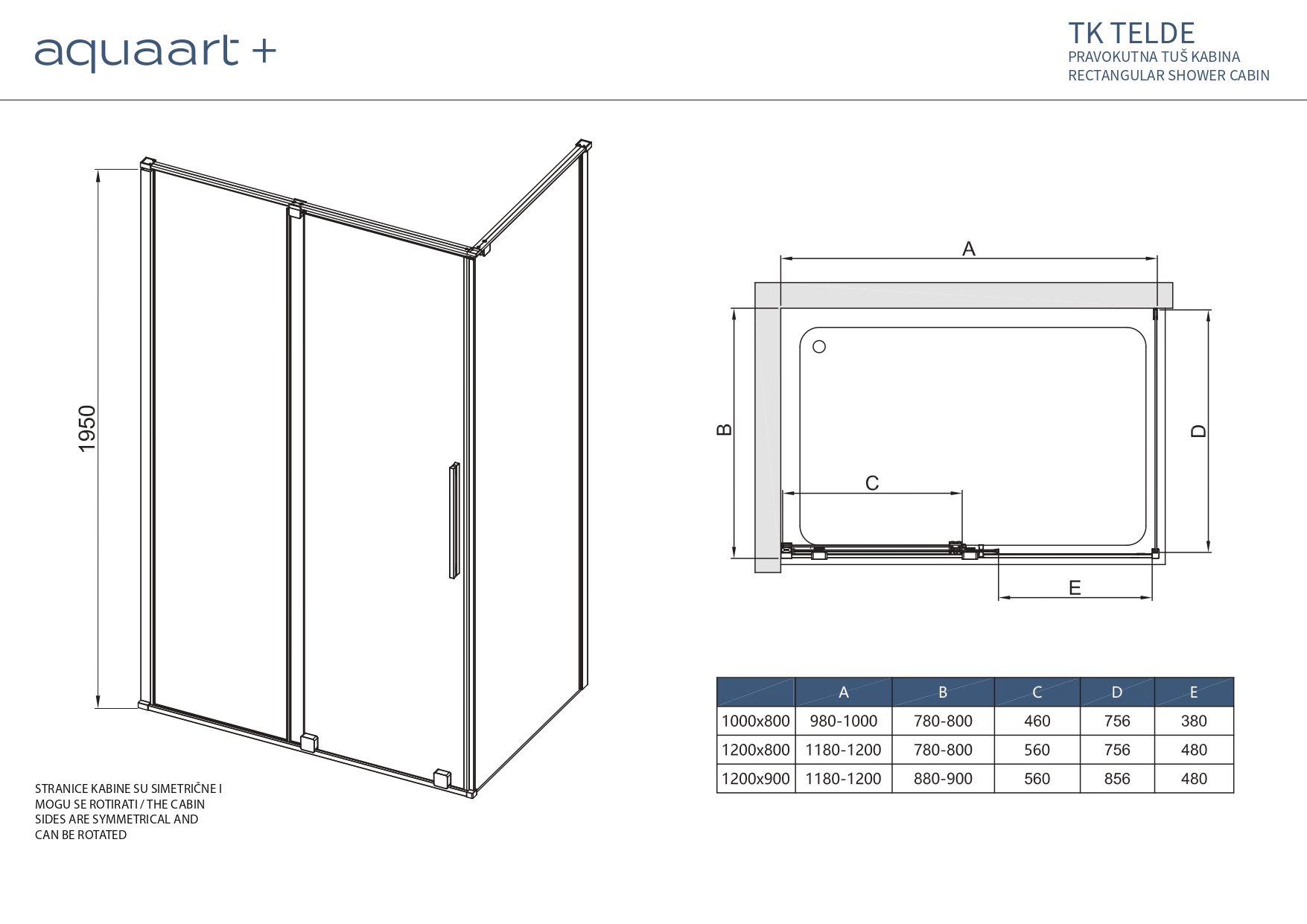 aquaart +

TK TELDE
PRAVOKUTNA TUŠ KABINA
RECTANGULAR SHOWER CABIN

1950

A

B

C

D

E

| | A | B | C | D | E |
|---|---|---|---|---|---|
| 1000x800 | 980-1000 | 780-800 | 460 | 756 | 380 |
| 1200x800 | 1180-1200 | 780-800 | 560 | 756 | 480 |
| 1200x900 | 1180-1200 | 880-900 | 560 | 856 | 480 |

STRANICE KABINE SU SIMETRIČNE I MOGU SE ROTIRATI / THE CABIN SIDES ARE SYMMETRICAL AND CAN BE ROTATED