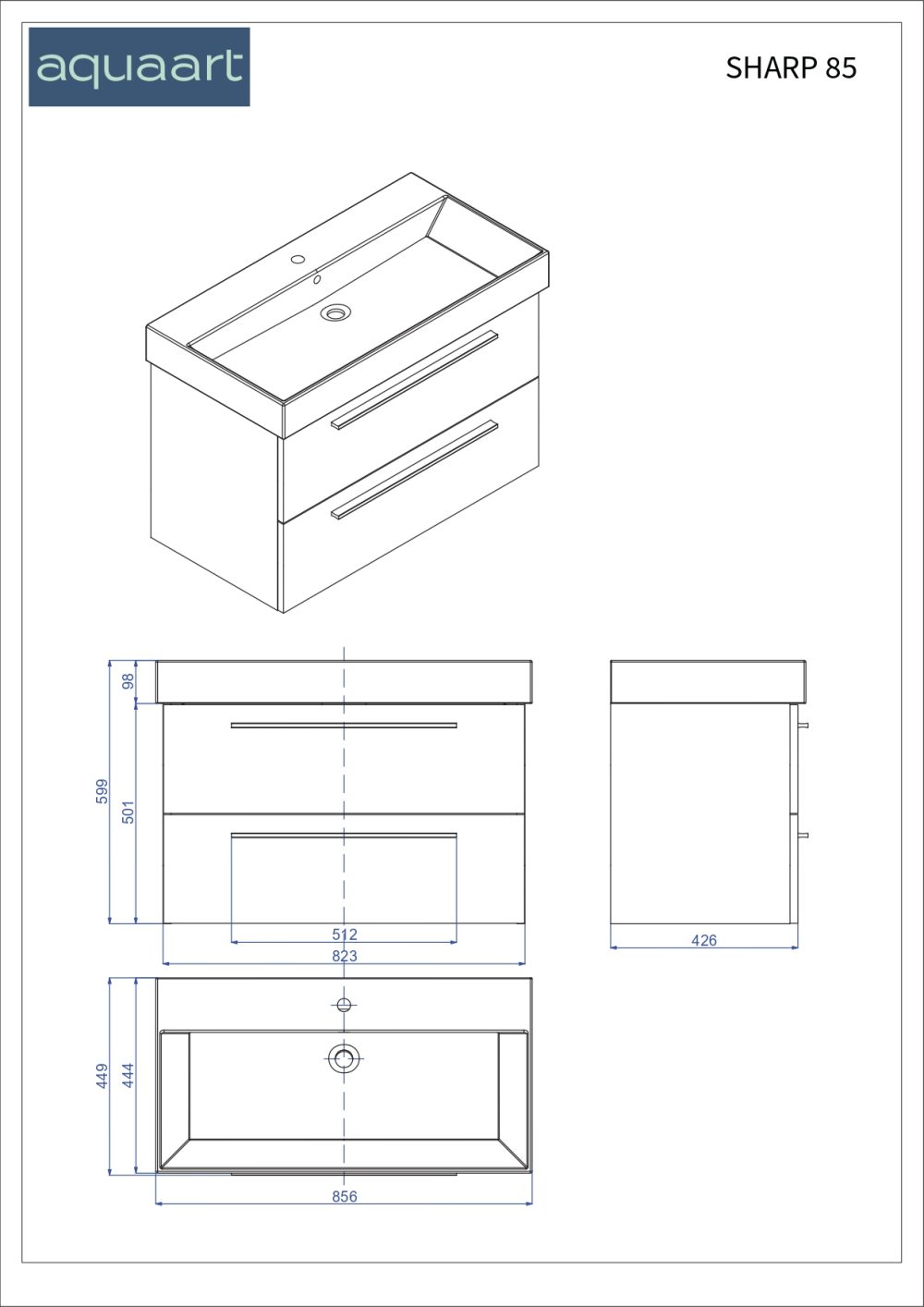 aquaart

SHARP 85

98

599

501

512

823

426

449

444

856