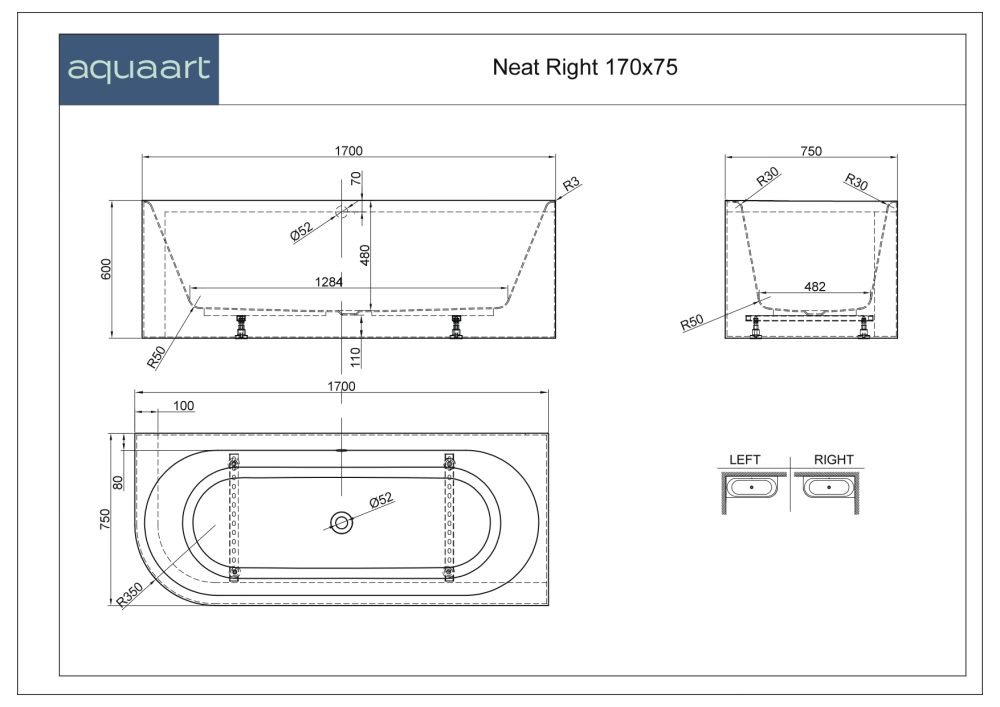 aquaart

Neat Right 170x75

1700
70
R3
Ø52
480
600
1284
R50
110

750
R30
R30
482
R50

1700
100
80
750
Ø52
R350

LEFT
RIGHT