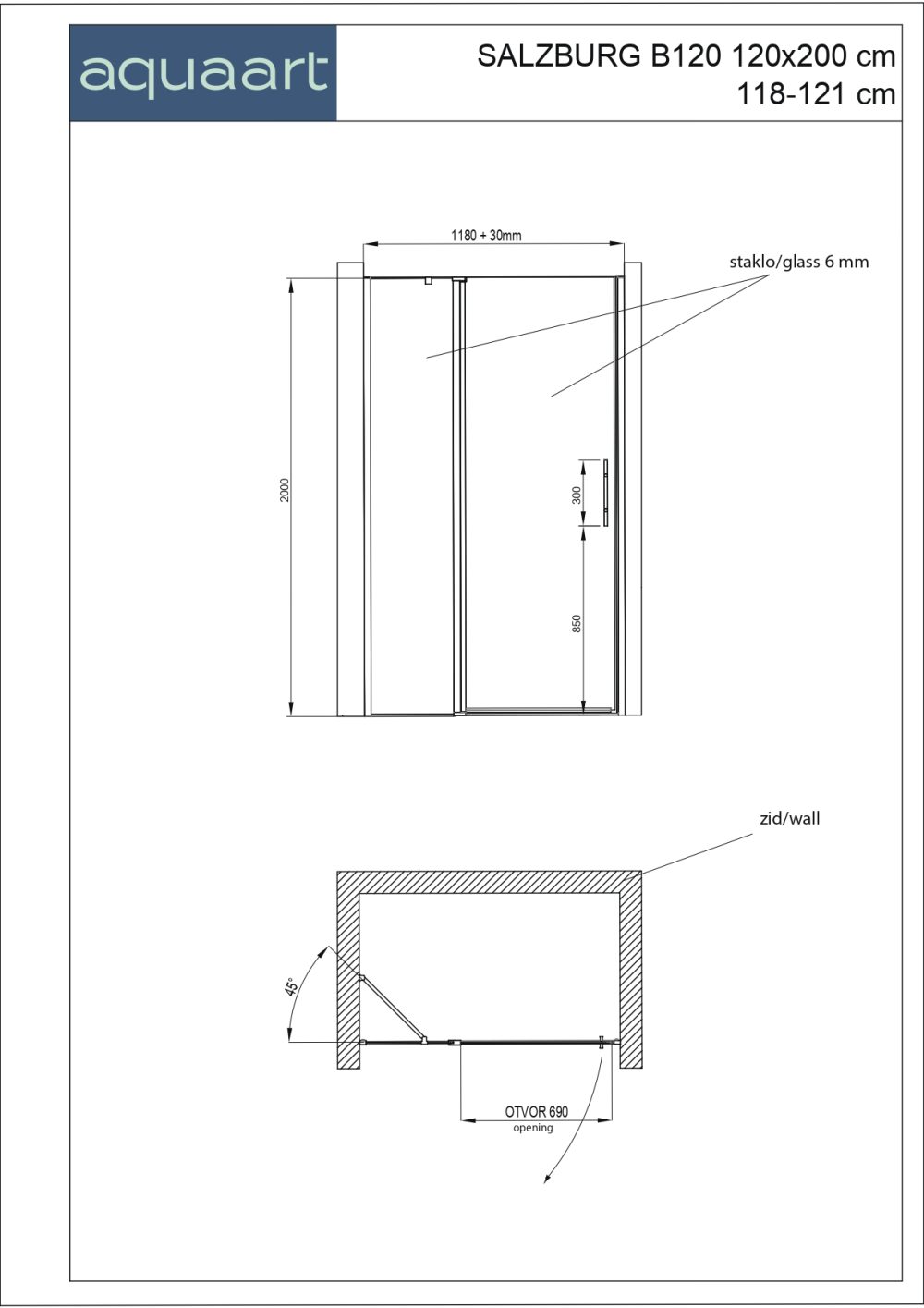 aquaart

SALZBURG B120 120x200 cm
118-121 cm

1180 + 30mm

staklo/glass 6 mm

2000

300

850

zid/wall

45°

OTVOR 690
opening